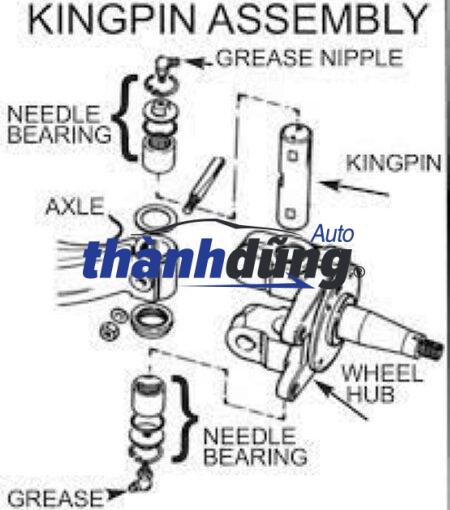 KINGPIN ASSEMBLY

GREASE NIPPLE

NEEDLE BEARING

KINGPIN

AXLE

Auto
thànhdũng®

WHEEL HUB

NEEDLE BEARING

GREASE